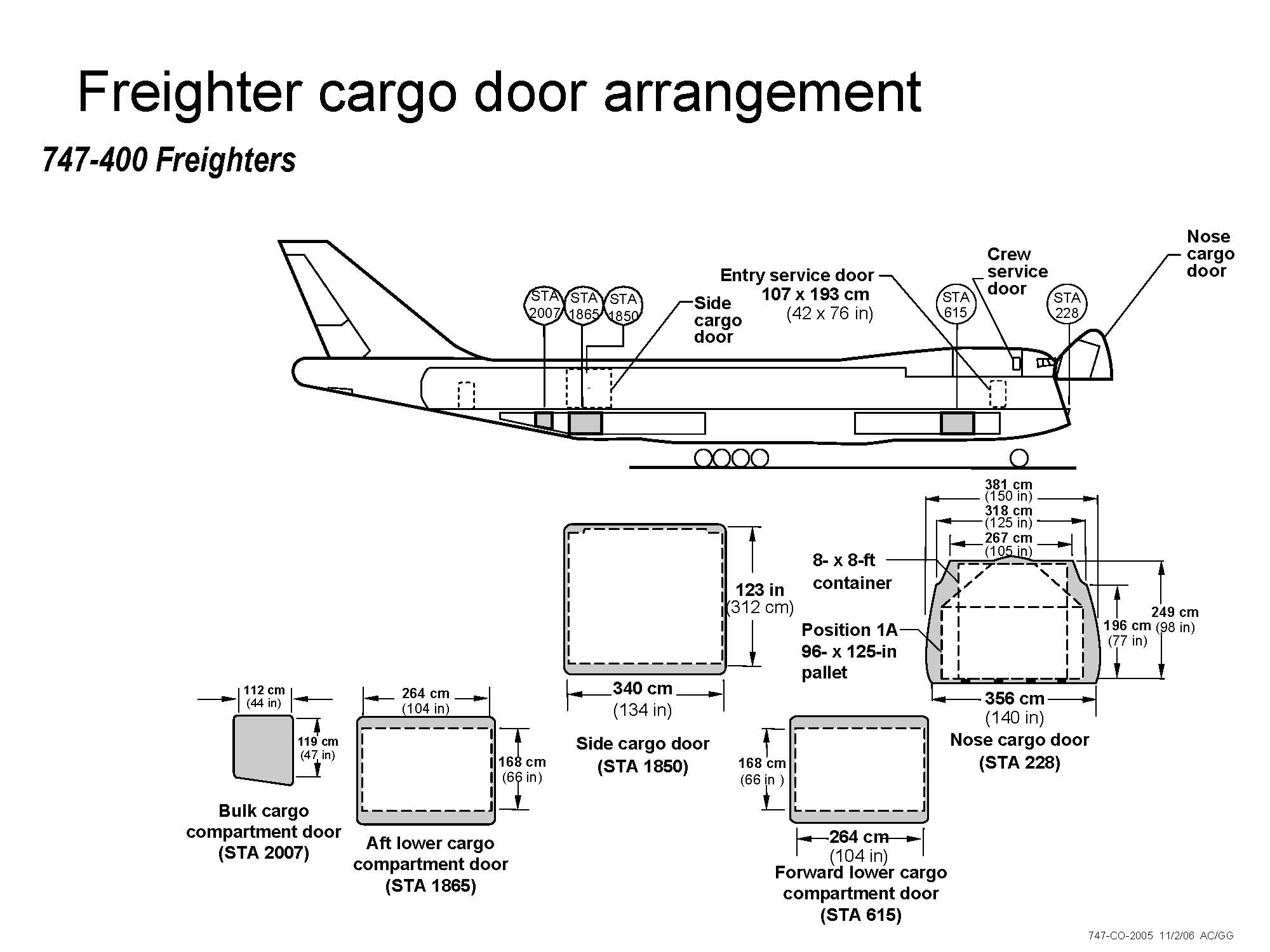 Freighter cargo door arrangement

747-400 Freighters

STA 2007

STA 1865

STA 1850

Side cargo door

Entry service door 107 x 193 cm (42 x 76 in)

STA 615

Crew service door

STA 228

Nose cargo door

381 cm (150 in)

318 cm (125 in)

267 cm (105 in)

8- x 8-ft container

Position 1A 96- x 125-in pallet

196 cm (77 in)

249 cm (98 in)

356 cm (140 in)

Nose cargo door (STA 228)

123 in (312 cm)

340 cm (134 in)

Side cargo door (STA 1850)

112 cm (44 in)

119 cm (47 in)

Bulk cargo compartment door (STA 2007)

264 cm (104 in)

168 cm (66 in)

Aft lower cargo compartment door (STA 1865)

168 cm (66 in )

264 cm (104 in)

Forward lower cargo compartment door (STA 615)

747-CO-2005 11/2/06 AC/GG